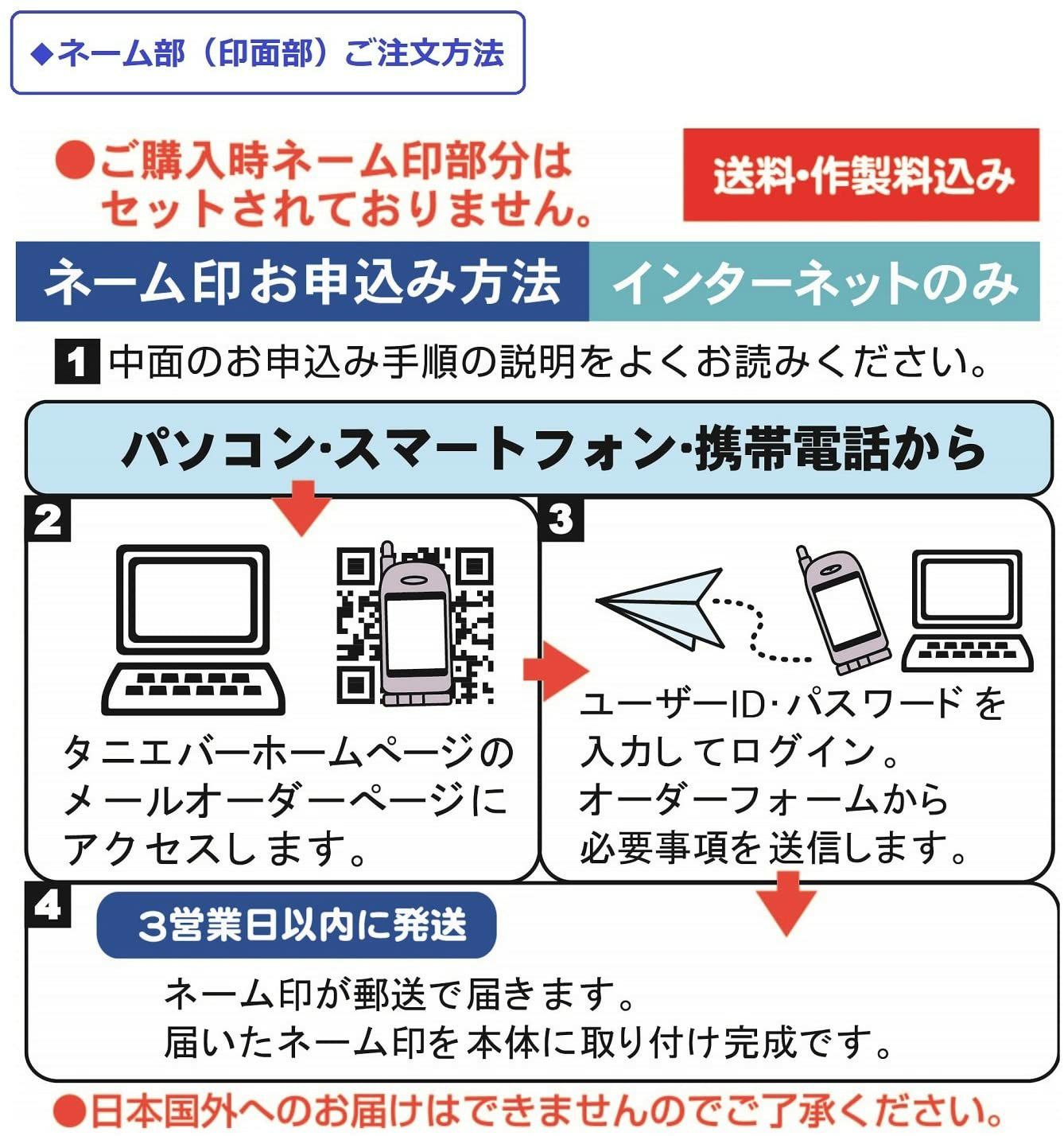 ◆ネーム部（印面部）ご注文方法

●ご購入時ネーム印部分はセットされておりません。

送料・作製料込み

ネーム印お申込み方法　インターネットのみ

1 中面のお申込み手順の説明をよくお読みください。

パソコン・スマートフォン・携帯電話から

2

タニエバーホームページのメールオーダーページにアクセスします。

3

ユーザーID・パスワードを入力してログイン。オーダーフォームから必要事項を送信します。

4

3営業日以内に発送

ネーム印が郵送で届きます。
届いたネーム印を本体に取り付け完成です。

●日本国外へのお届けはできませんのでご了承ください。